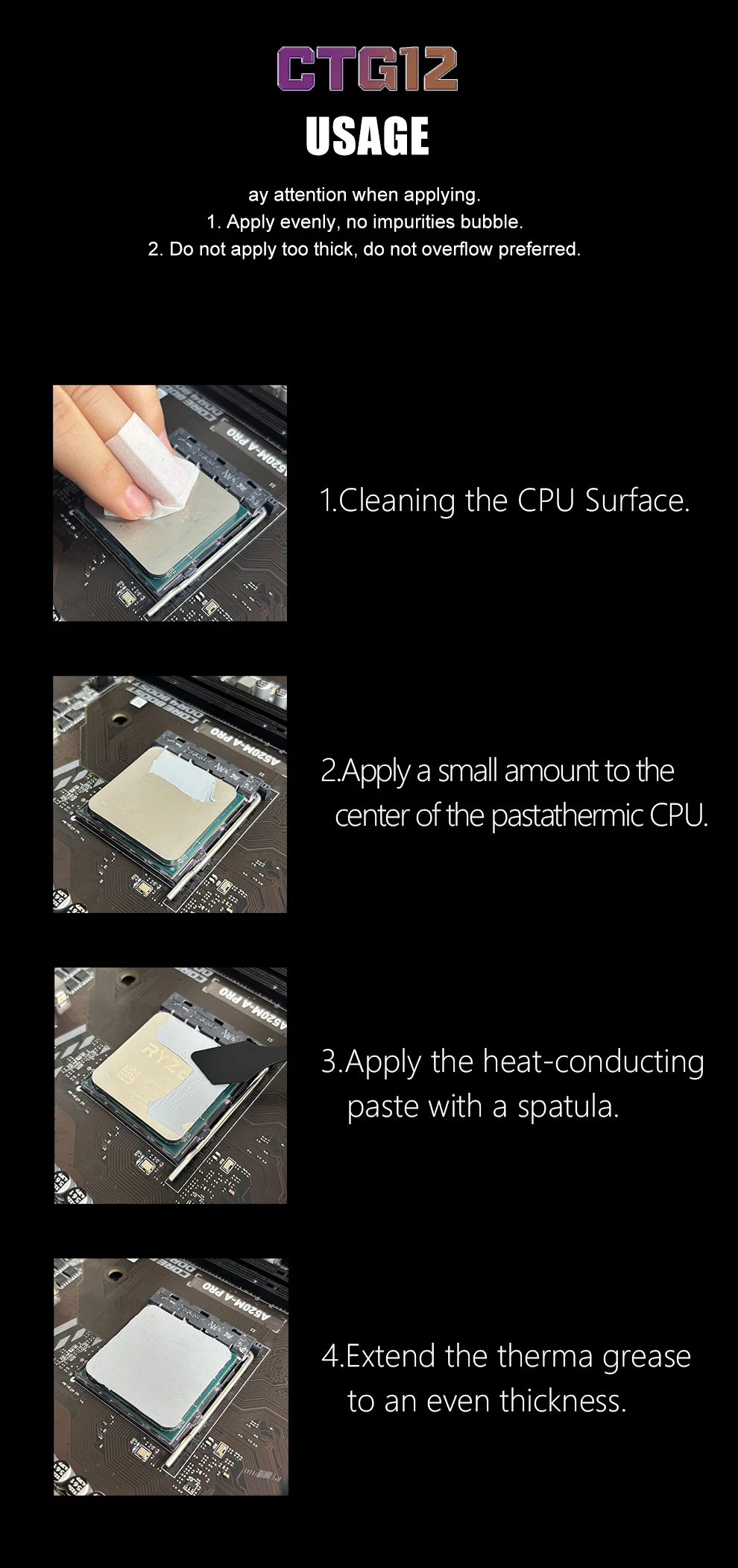 CTG12
USAGE

ay attention when applying.
1. Apply evenly, no impurities bubble.
2. Do not apply too thick, do not overflow preferred.

A520M-A PRO

1.Cleaning the CPU Surface.

A520M-A PRO

2.Apply a small amount to the center of the pastathermic CPU.

A520M-A PRO

RYZE

3.Apply the heat-conducting paste with a spatula.

A520M-A PRO

4.Extend the therma grease to an even thickness.