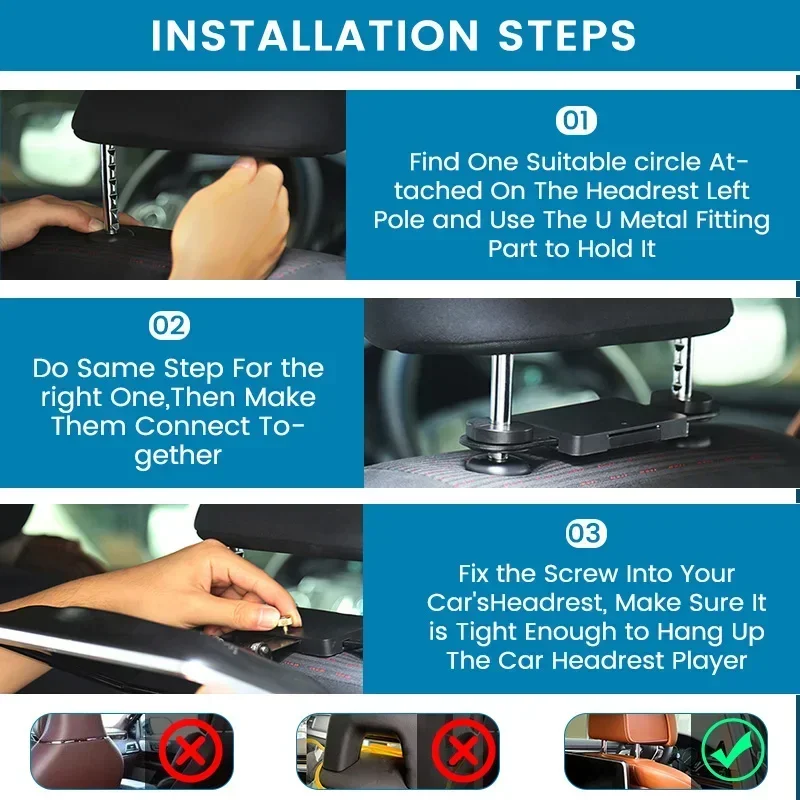 INSTALLATION STEPS

01

Find One Suitable circle Attached On The Headrest Left Pole and Use The U Metal Fitting Part to Hold It

02

Do Same Step For the right One,Then Make Them Connect Together

03

Fix the Screw Into Your Car'sHeadrest, Make Sure It is Tight Enough to Hang Up The Car Headrest Player