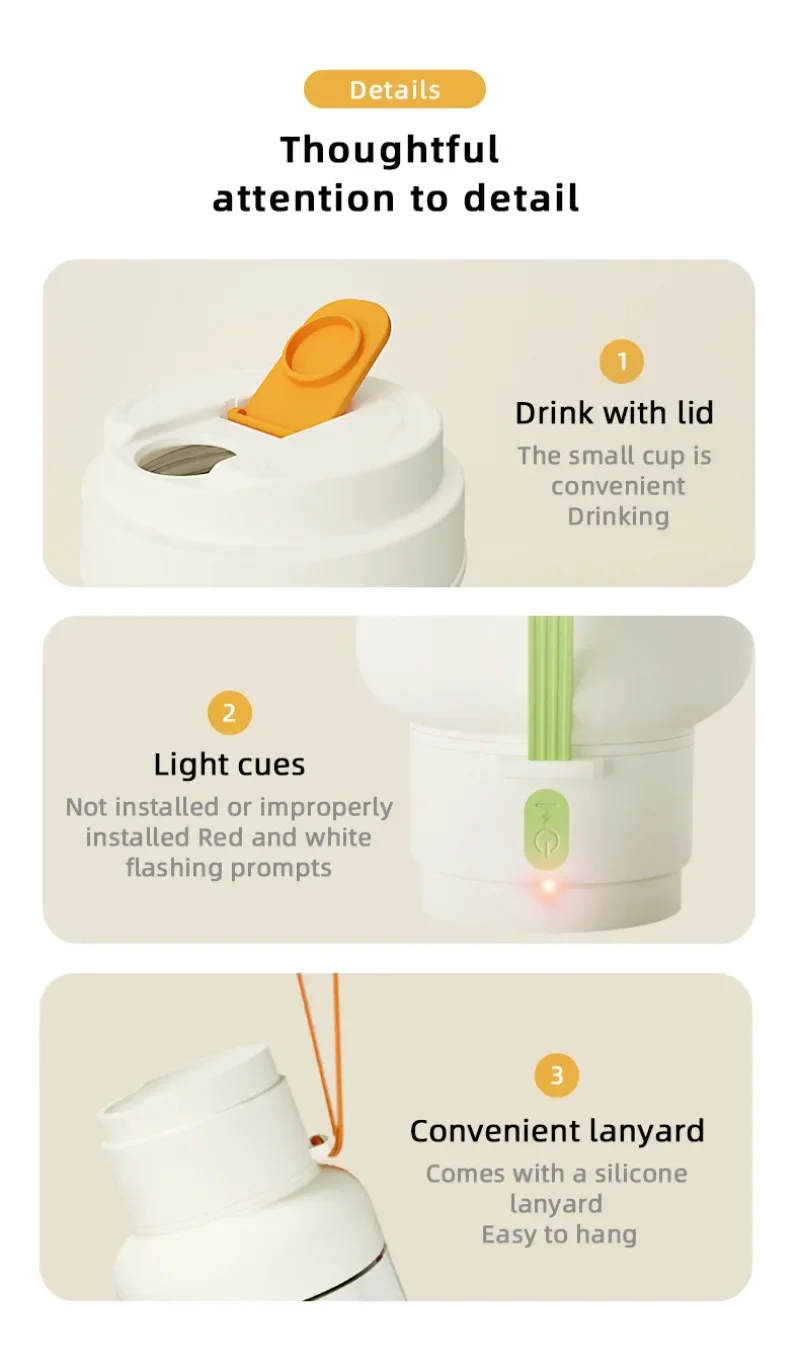 Details

Thoughtful attention to detail

1

Drink with lid

The small cup is convenient Drinking

2

Light cues

Not installed or improperly installed Red and white flashing prompts

3

Convenient lanyard

Comes with a silicone lanyard
Easy to hang