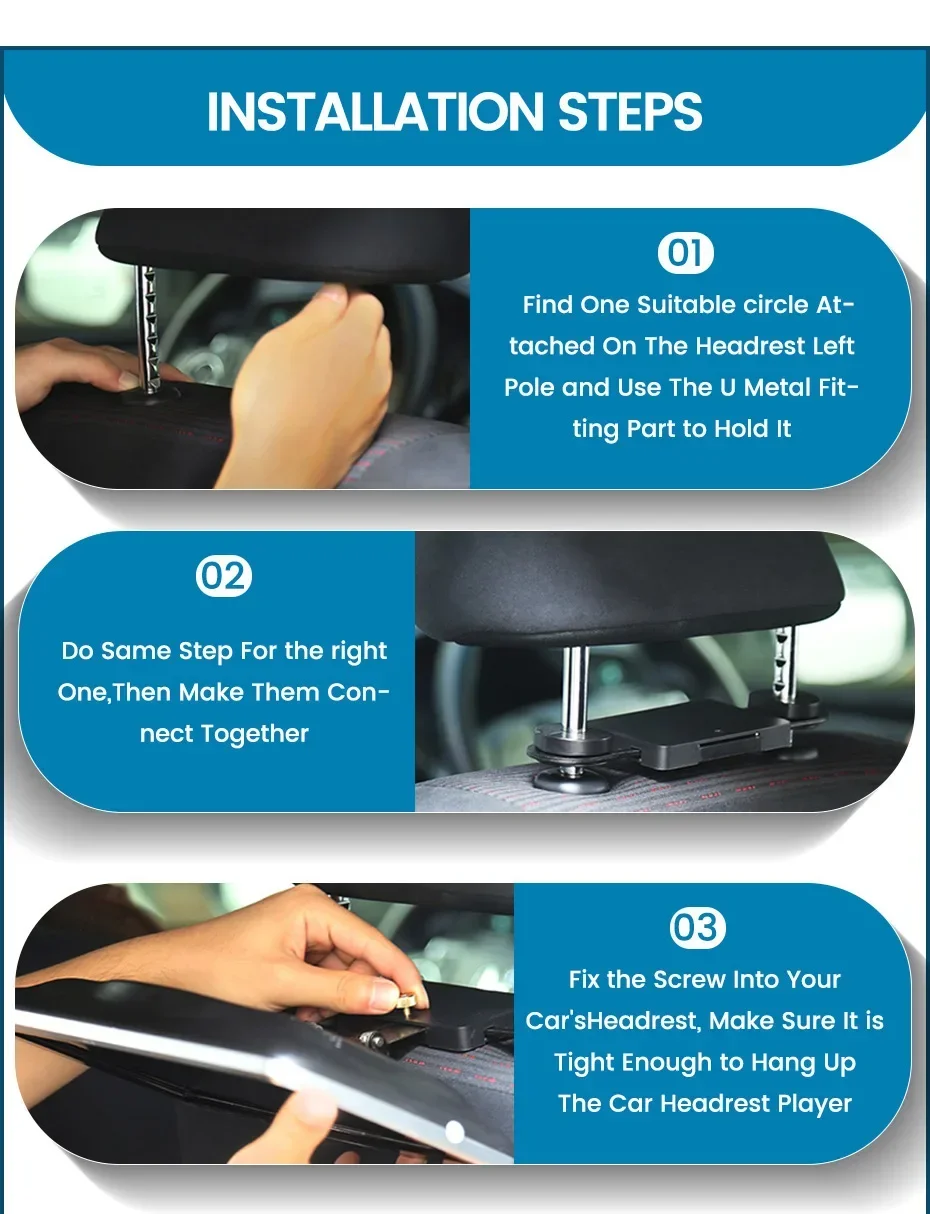 INSTALLATION STEPS

01

Find One Suitable circle Attached On The Headrest Left Pole and Use The U Metal Fitting Part to Hold It

02

Do Same Step For the right One,Then Make Them Connect Together

03

Fix the Screw Into Your Car'sHeadrest, Make Sure It is Tight Enough to Hang Up The Car Headrest Player