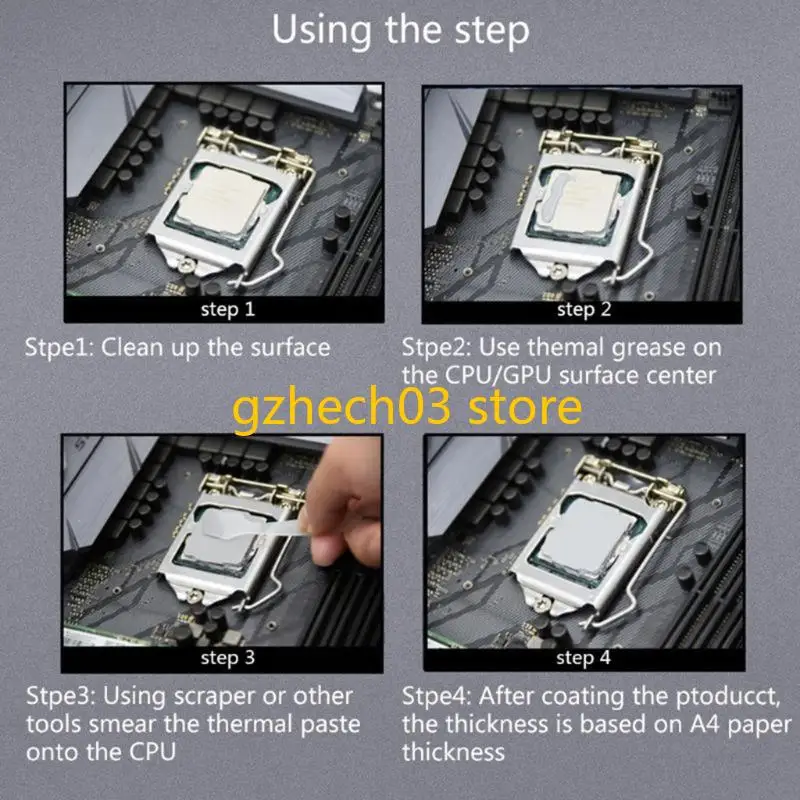 Using the step

step 1

Stpe1: Clean up the surface

step 2

Stpe2: Use themal grease on the CPU/GPU surface center

gzhech03 store

step 3

Stpe3: Using scraper or other tools smear the thermal paste onto the CPU

step 4

Stpe4: After coating the ptoducct, the thickness is based on A4 paper thickness