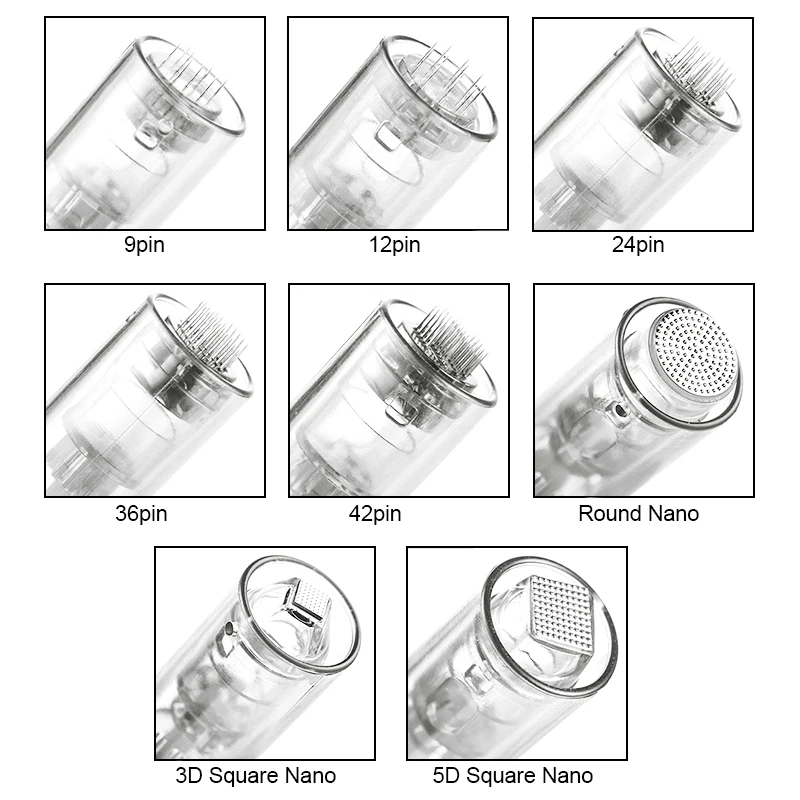 9pin

12pin

24pin

36pin

42pin

Round Nano

3D Square Nano

5D Square Nano