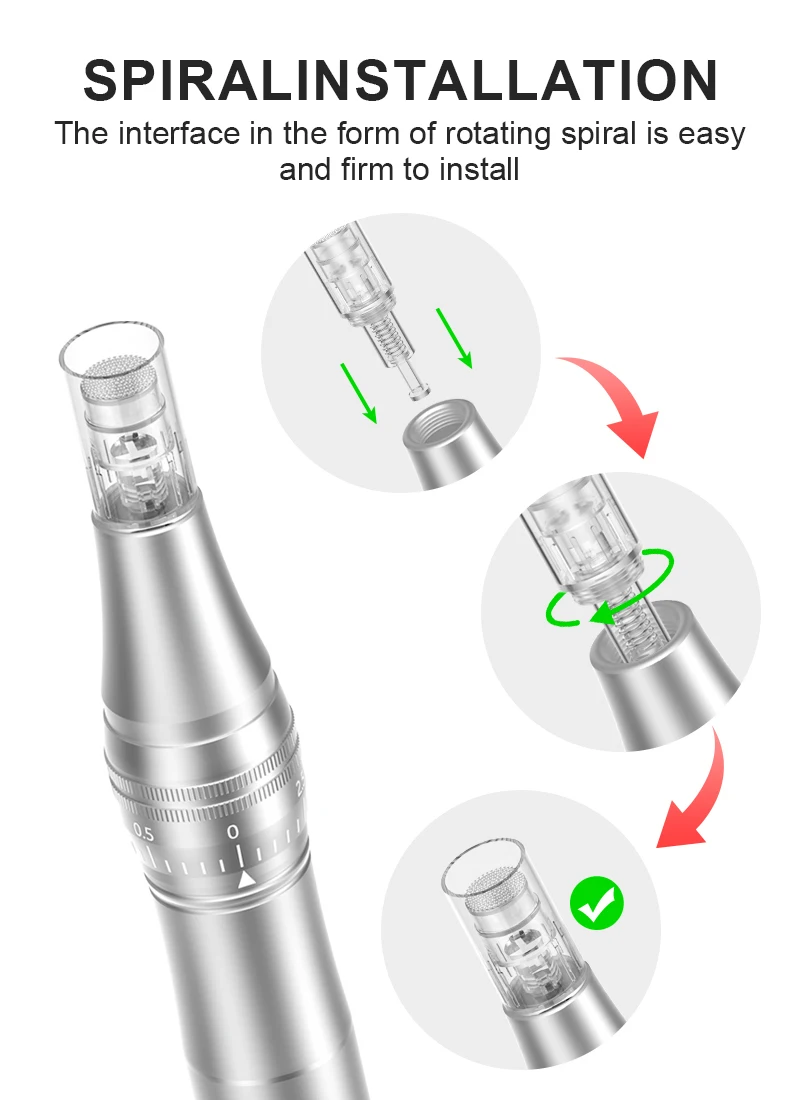 SPIRALINSTALLATION
The interface in the form of rotating spiral is easy and firm to install

0.5 0 2