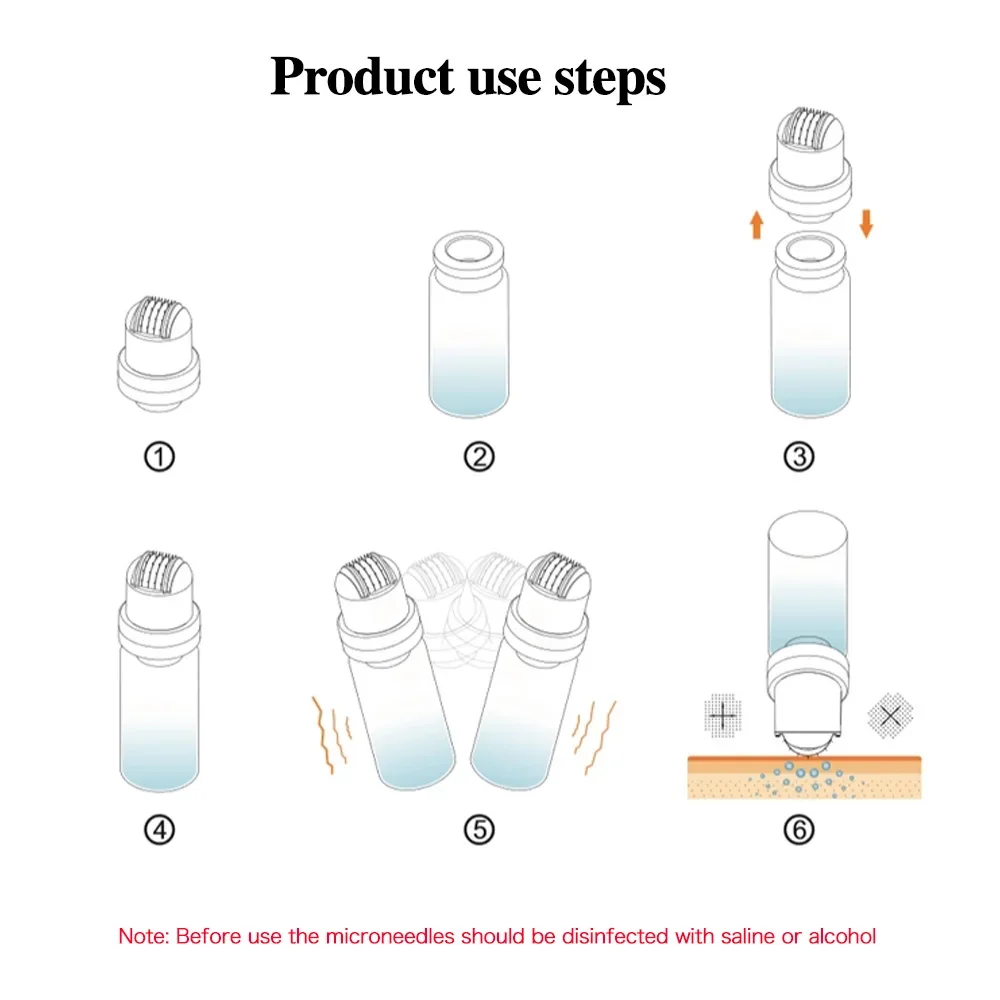 Product use steps

①

②

③

④

⑤

⑥

Note: Before use the microneedles should be disinfected with saline or alcohol